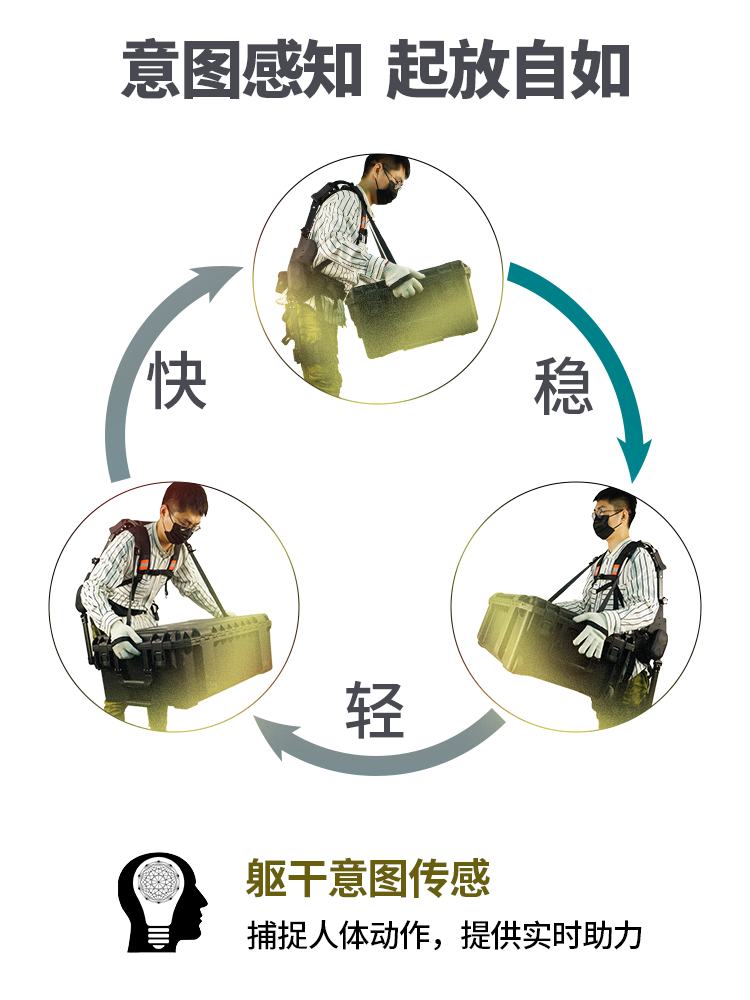 意图感知 起放自如

快

稳

轻

躯干意图传感

捕捉人体动作，提供实时助力